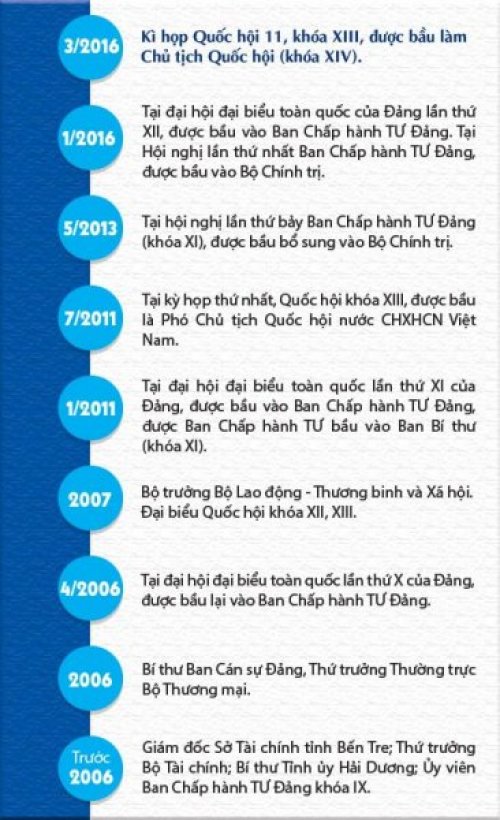 3/2016
Kì họp Quốc hội 11, khóa XIII, được bầu làm Chủ tịch Quốc hội (khóa XIV).

1/2016
Tại đại hội đại biểu toàn quốc của Đảng lần thứ XII, được bầu vào Ban Chấp hành TƯ Đảng. Tại Hội nghị lần thứ nhất Ban Chấp hành TƯ Đảng, được bầu vào Bộ Chính trị.

5/2013
Tại hội nghị lần thứ bảy Ban Chấp hành TƯ Đảng (khóa XI), được bầu bổ sung vào Bộ Chính trị.

7/2011
Tại kỳ họp thứ nhất, Quốc hội khóa XIII, được bầu là Phó Chủ tịch Quốc hội nước CHXHCN Việt Nam.

1/2011
Tại đại hội đại biểu toàn quốc lần thứ XI của Đảng, được bầu vào Ban Chấp hành TƯ Đảng, được Ban Chấp hành TƯ bầu vào Ban Bí thư (khóa XI).

2007
Bộ trưởng Bộ Lao động - Thương binh và Xã hội. Đại biểu Quốc hội khóa XII, XIII.

4/2006
Tại đại hội đại biểu toàn quốc lần thứ X của Đảng, được bầu lại vào Ban Chấp hành TƯ Đảng.

2006
Bí thư Ban Cán sự Đảng, Thứ trưởng Thường trực Bộ Thương mại.

Trước 2006
Giám đốc Sở Tài chính tỉnh Bến Tre; Thứ trưởng Bộ Tài chính; Bí thư Tỉnh ủy Hải Dương; Ủy viên Ban Chấp hành TƯ Đảng khóa IX.