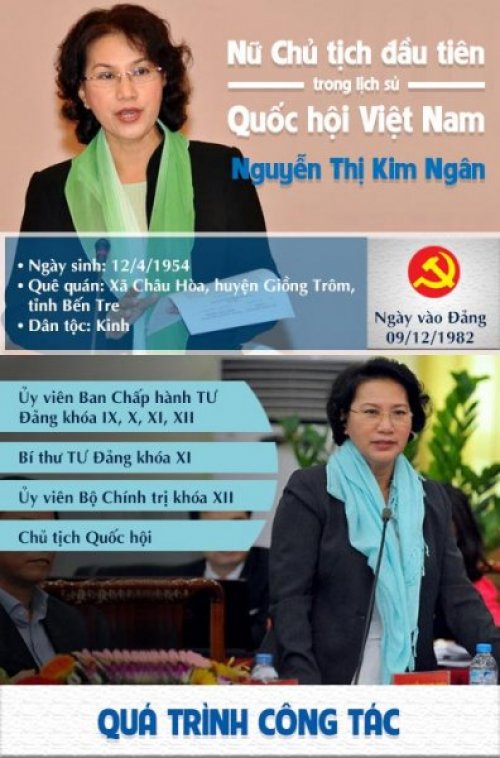 Nữ Chủ tịch đầu tiên

trong lịch sử

Quốc hội Việt Nam

Nguyễn Thị Kim Ngân

• Ngày sinh: 12/4/1954
• Quê quán: Xã Châu Hòa, huyện Giồng Trôm, tỉnh Bến Tre
• Dân tộc: Kinh

Ngày vào Đảng
09/12/1982

Ủy viên Ban Chấp hành TƯ Đảng khóa IX, X, XI, XII

Bí thư TƯ Đảng khóa XI

Ủy viên Bộ Chính trị khóa XII

Chủ tịch Quốc hội

QUÁ TRÌNH CÔNG TÁC